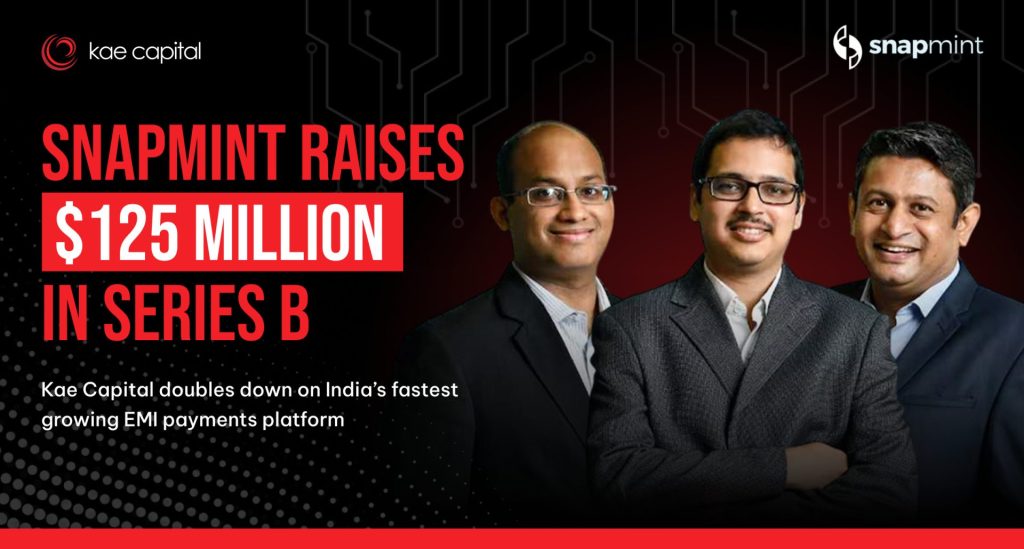 kae capital

snapmint

SNAPMINT RAISES
$125 MILLION
IN SERIES B

Kae Capital doubles down on India's fastest growing EMI payments platform